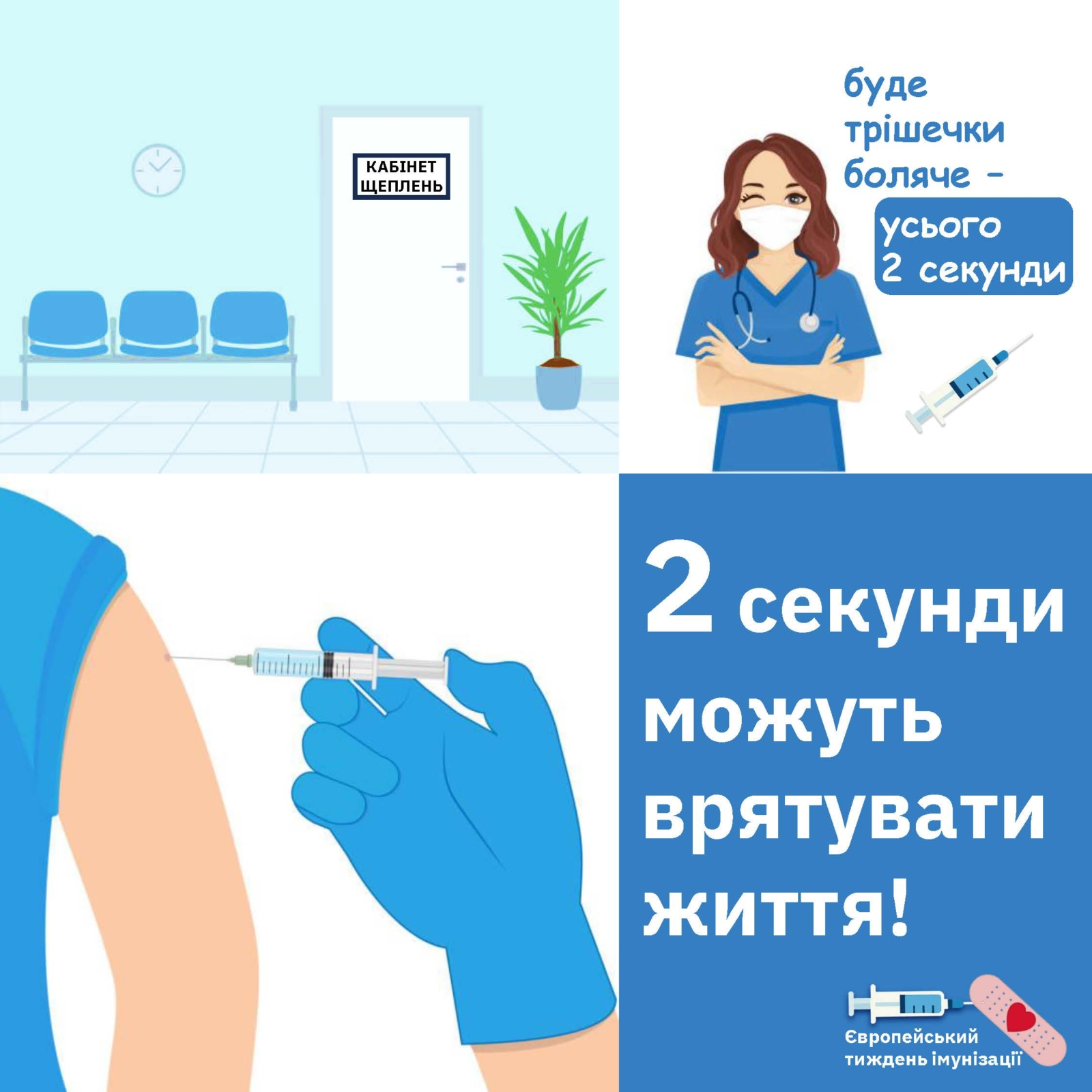 КАБІНЕТ ЩЕПЛЕНЬ

буде трішечки боляче –

усього 2 секунди

2 секунди можуть врятувати життя!

Європейський тиждень імунізації