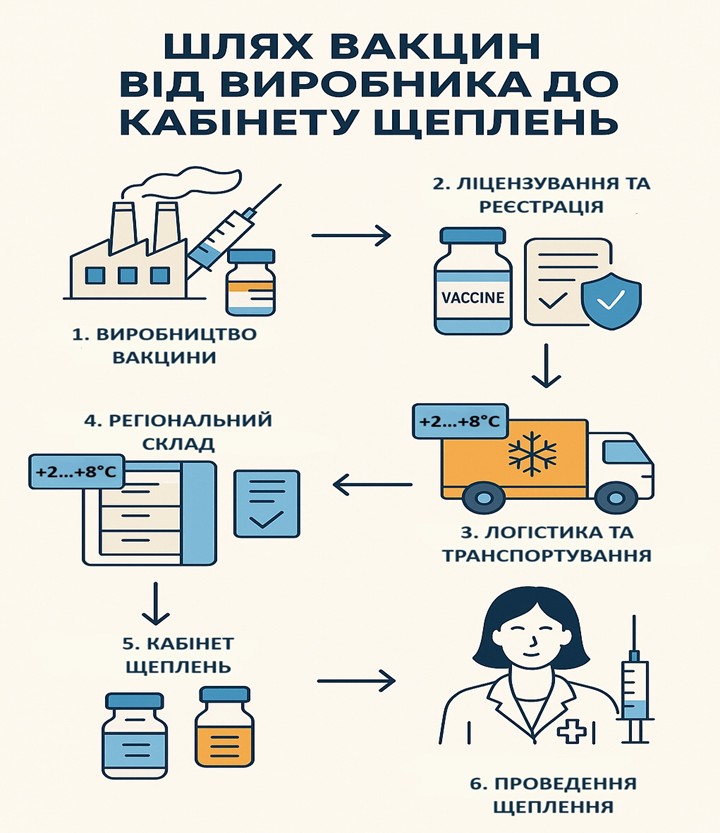 ШЛЯХ ВАКЦИН ВІД ВИРОБНИКА ДО КАБІНЕТУ ЩЕПЛЕНЬ

1. ВИРОБНИЦТВО ВАКЦИНИ

2. ЛІЦЕНЗУВАННЯ ТА РЕЄСТРАЦІЯ

VACCINE

+2...+8°C

3. ЛОГІСТИКА ТА ТРАНСПОРТУВАННЯ

4. РЕГІОНАЛЬНИЙ СКЛАД

+2...+8°C

5. КАБІНЕТ ЩЕПЛЕНЬ

6. ПРОВЕДЕННЯ ЩЕПЛЕННЯ