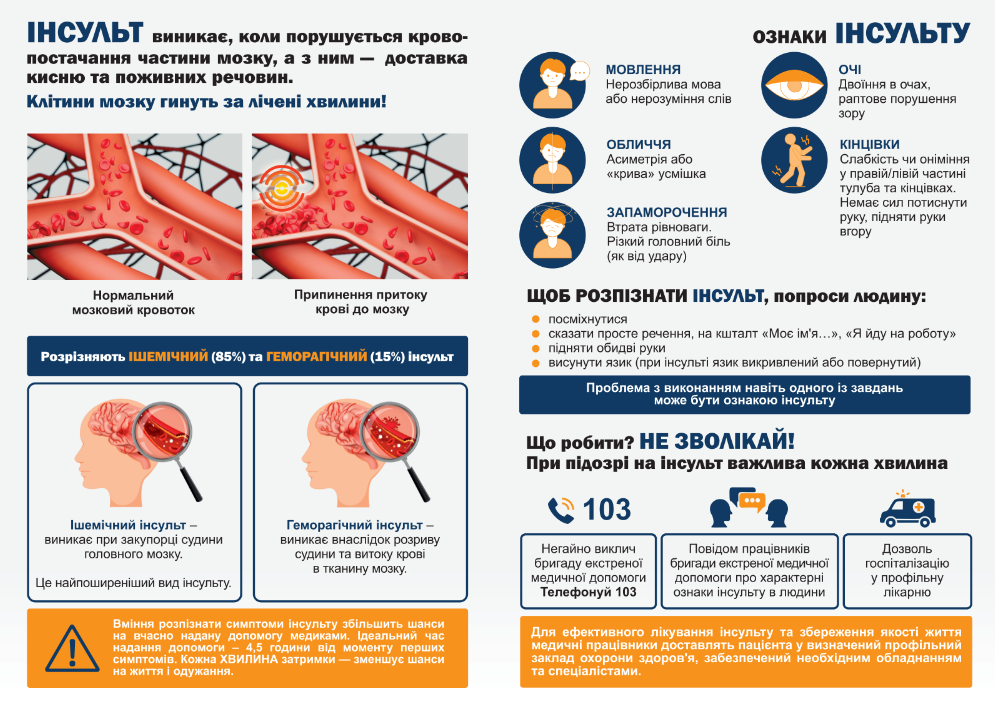 ІНСУЛЬТ виникає, коли порушується кровопостачання частини мозку, а з ним — доставка кисню та поживних речовин.

Клітини мозку гинуть за лічені хвилини!

Нормальний мозковий кровоток

Припинення притоку крові до мозку

Розрізняють ІШЕМІЧНИЙ (85%) та ГЕМОРАГІЧНИЙ (15%) інсульт

Ішемічний інсульт – виникає при закупорці судини головного мозку.

Це найпоширеніший вид інсульту.

Геморагічний інсульт – виникає внаслідок розриву судини та витоку крові в тканину мозку.

Вміння розпізнати симптоми інсульту збільшить шанси на вчасно надану допомогу медиками. Ідеальний час надання допомоги – 4,5 години від моменту перших симптомів. Кожна ХВИЛИНА затримки — зменшує шанси на життя і одужання.

ОЗНАКИ ІНСУЛЬТУ

МОВЛЕННЯ
Нерозбірлива мова або нерозуміння слів

ОБЛИЧЧЯ
Асиметрія або «крива» усмішка

ЗАПАМОРОЧЕННЯ
Втрата рівноваги. Різкий головний біль (як від удару)

ОЧІ
Двоїння в очах, раптове порушення зору

КІНЦІВКИ
Слабкість чи оніміння у правій/лівій частині тулуба та кінцівках. Немає сил потиснути руку, підняти руки вгору

ЩОБ РОЗПІЗНАТИ ІНСУЛЬТ, попроси людину:
посміхнутися
сказати просте речення, на кшталт «Моє ім'я…», «Я йду на роботу»
підняти обидві руки
висунути язик (при інсульті язик викривлений або повернутий)

Проблема з виконанням навіть одного із завдань може бути ознакою інсульту

Що робити? НЕ ЗВОЛІКАЙ!
При підозрі на інсульт важлива кожна хвилина

103

Негайно виклич бригаду екстреної медичної допомоги Телефонуй 103

Повідом працівників бригади екстреної медичної допомоги про характерні ознаки інсульту в людини

Дозволь госпіталізацію у профільну лікарню

Для ефективного лікування інсульту та збереження якості життя медичні працівники доставлять пацієнта у визначений профільний заклад охорони здоров'я, забезпечений необхідним обладнанням та спеціалістами.